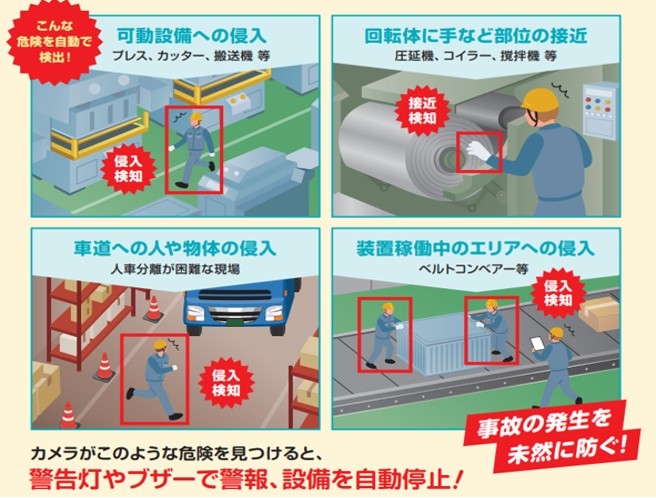 こんな危険を自動で検出!

可動設備への侵入
プレス、カッター、搬送機 等

侵入検知

回転体に手など部位の接近
圧延機、コイラー、撹拌機 等

接近検知

車道への人や物体の侵入
人車分離が困難な現場

侵入検知

装置稼働中のエリアへの侵入
ベルトコンベアー等

侵入検知

事故の発生を未然に防ぐ!

カメラがこのような危険を見つけると、
警告灯やブザーで警報、設備を自動停止!